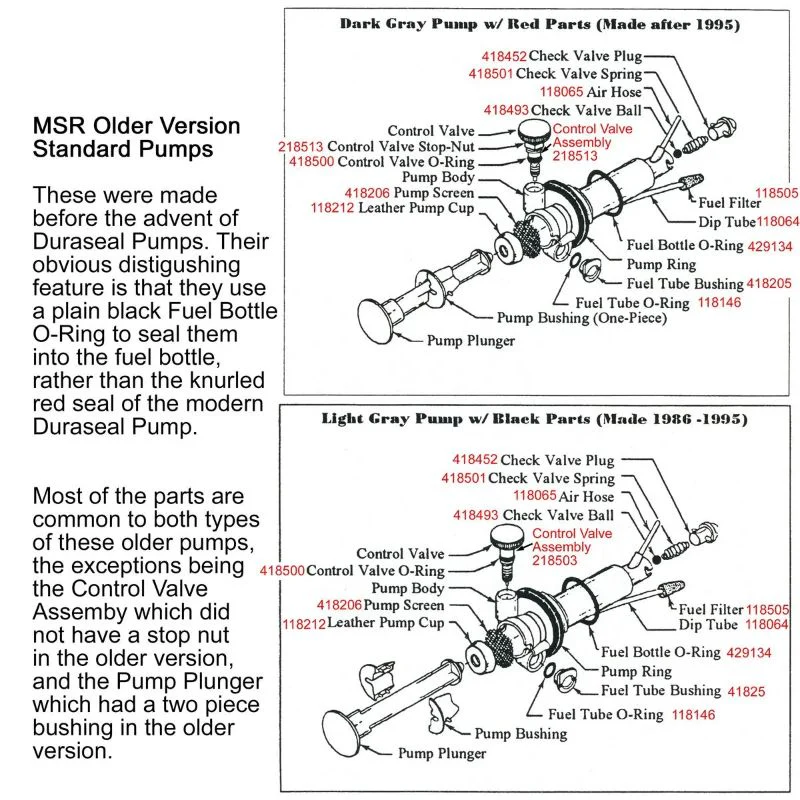 MSR Older Version Standard Pumps

These were made before the advent of Duraseal Pumps. Their obvious distigushing feature is that they use a plain black Fuel Bottle O-Ring to seal them into the fuel bottle, rather than the knurled red seal of the modern Duraseal Pump.

Most of the parts are common to both types of these older pumps, the exceptions being the Control Valve Assemby which did not have a stop nut in the older version, and the Pump Plunger which had a two piece bushing in the older version.

Dark Gray Pump w/ Red Parts (Made after 1995)

418452 Check Valve Plug
418501 Check Valve Spring
118065 Air Hose
418493 Check Valve Ball
Control Valve
Control Valve Assembly 218513
218513 Control Valve Stop-Nut
418500 Control Valve O-Ring
Pump Body
418206 Pump Screen
118212 Leather Pump Cup
Fuel Filter 118505
Dip Tube 118064
Fuel Bottle O-Ring 429134
Pump Ring
Fuel Tube Bushing 418205
Fuel Tube O-Ring 118146
Pump Bushing (One-Piece)
Pump Plunger

Light Gray Pump w/ Black Parts (Made 1986 -1995)

418452 Check Valve Plug
418501 Check Valve Spring
118065 Air Hose
418493 Check Valve Ball
Control Valve
Control Valve Assembly 218503
418500 Control Valve O-Ring
Pump Body
418206 Pump Screen
118212 Leather Pump Cup
Fuel Filter 118505
Dip Tube 118064
Fuel Bottle O-Ring 429134
Pump Ring
Fuel Tube Bushing 41825
Fuel Tube O-Ring 118146
Pump Bushing
Pump Plunger